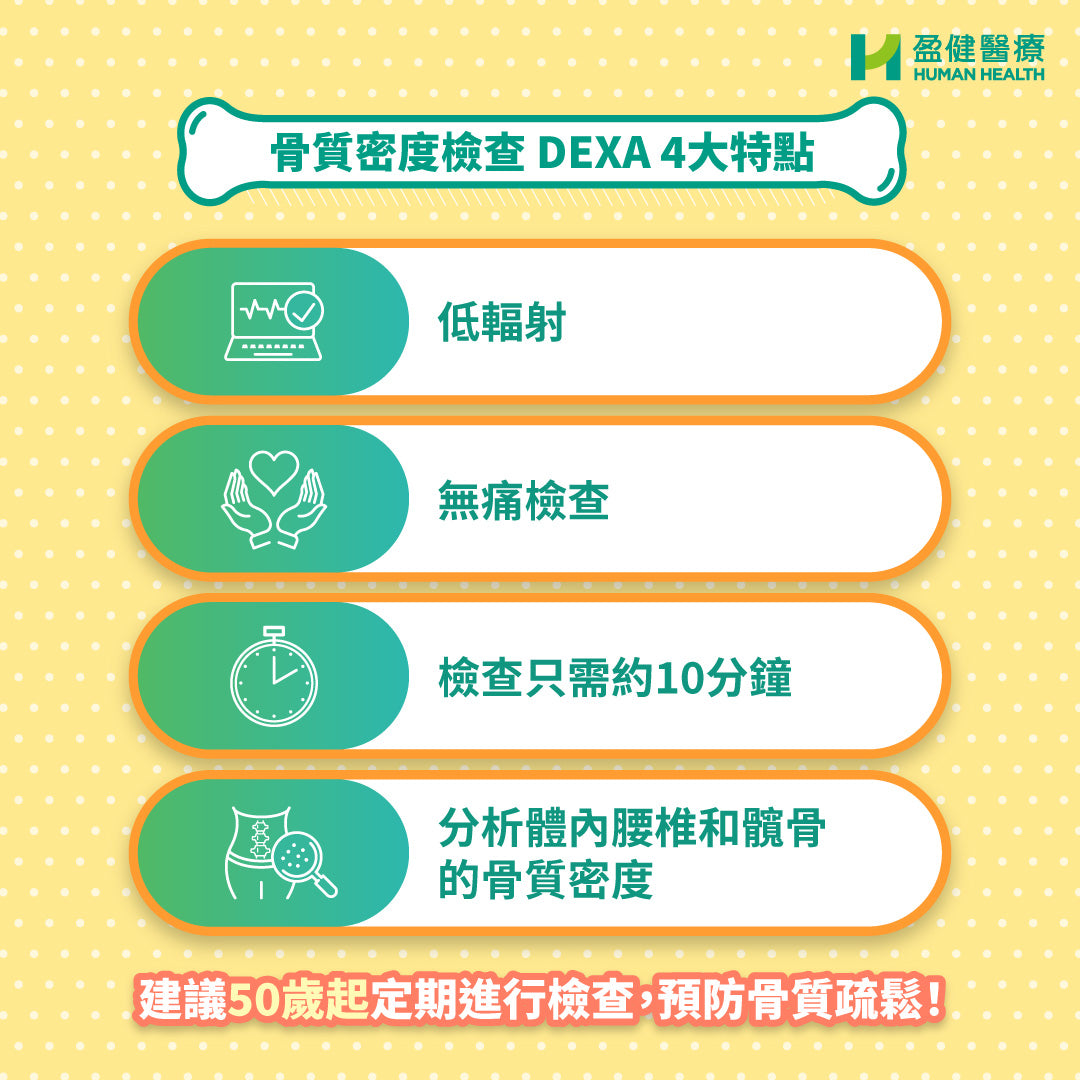 盈健醫療
HUMAN HEALTH

骨質密度檢查 DEXA 4大特點

低輻射

無痛檢查

檢查只需約10分鐘

分析體內腰椎和髖骨的骨質密度

建議50歲起定期進行檢查，預防骨質疏鬆！