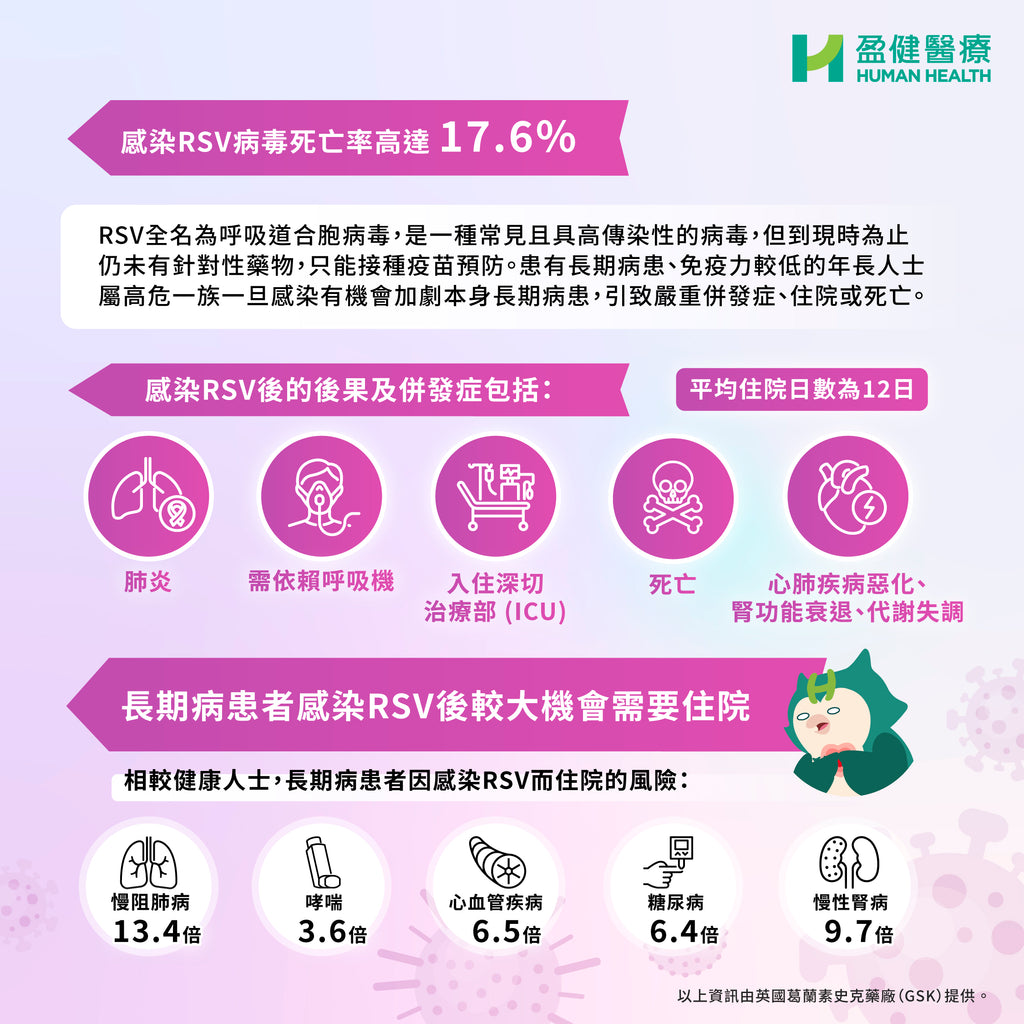 盈健醫療
HUMAN HEALTH

感染RSV病毒死亡率高達 17.6%

RSV全名為呼吸道合胞病毒，是一種常見且具高傳染性的病毒，但到現時為止仍未有針對性藥物，只能接種疫苗預防。患有長期病患、免疫力較低的年長人士屬高危一族一旦感染有機會加劇本身長期病患，引致嚴重併發症、住院或死亡。

感染RSV後的後果及併發症包括：

平均住院日數為12日

肺炎

需依賴呼吸機

入住深切治療部 (ICU)

死亡

心肺疾病惡化、腎功能衰退、代謝失調

長期病患者感染RSV後較大機會需要住院

相較健康人士，長期病患者因感染RSV而住院的風險：

慢阻肺病
13.4倍

哮喘
3.6倍

心血管疾病
6.5倍

糖尿病
6.4倍

慢性腎病
9.7倍

以上資訊由英國葛蘭素史克藥廠(GSK)提供。